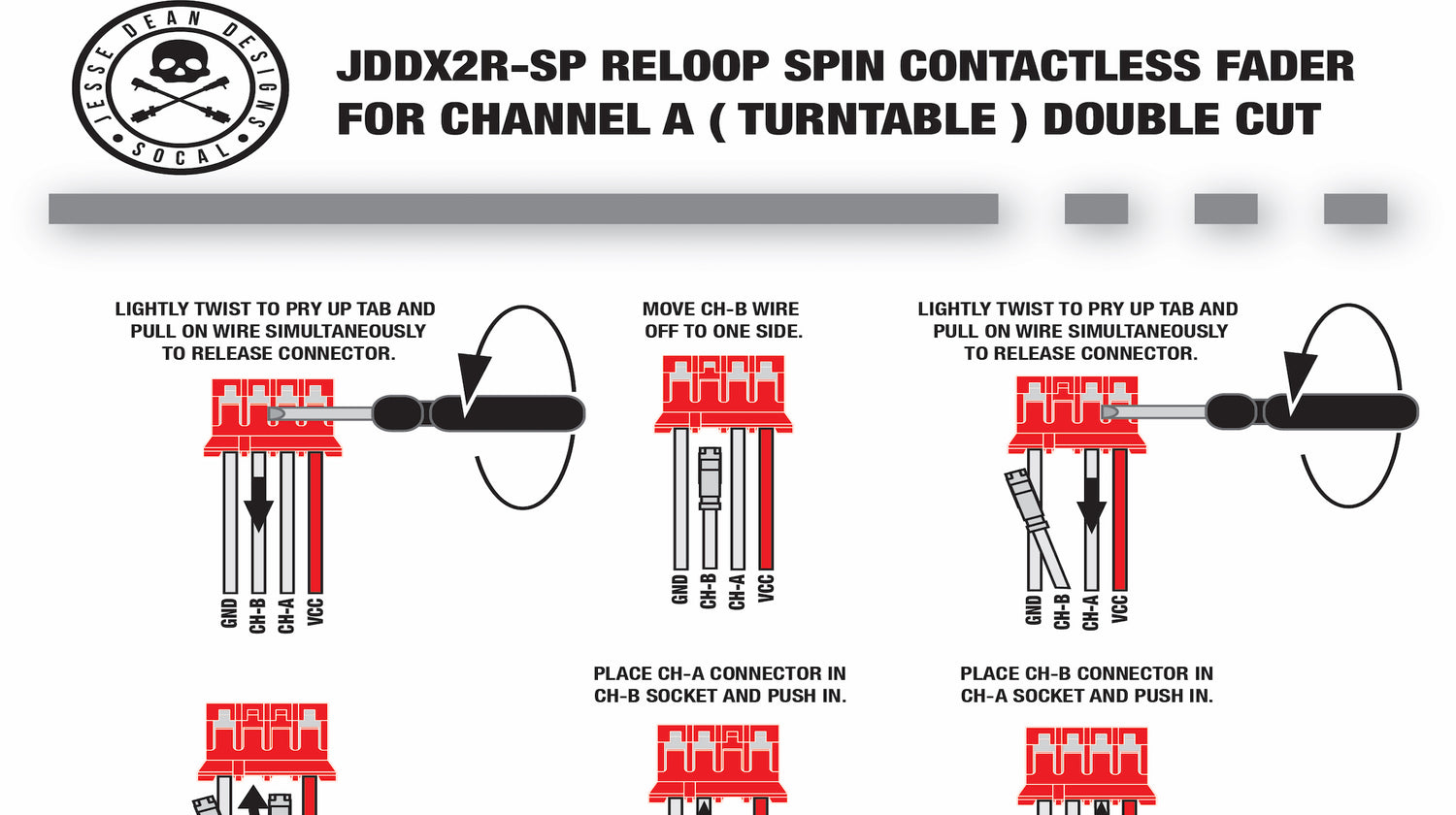 JESSE DEAN DESIGNS
SOCAL

JDDX2R-SP RELOOP SPIN CONTACTLESS FADER FOR CHANNEL A ( TURNTABLE ) DOUBLE CUT

LIGHTLY TWIST TO PRY UP TAB AND PULL ON WIRE SIMULTANEOUSLY TO RELEASE CONNECTOR.

GND CH-B CH-A VCC

MOVE CH-B WIRE OFF TO ONE SIDE.

GND CH-B CH-A VCC

LIGHTLY TWIST TO PRY UP TAB AND PULL ON WIRE SIMULTANEOUSLY TO RELEASE CONNECTOR.

GND CH-B CH-A VCC

PLACE CH-A CONNECTOR IN CH-B SOCKET AND PUSH IN.

PLACE CH-B CONNECTOR IN CH-A SOCKET AND PUSH IN.