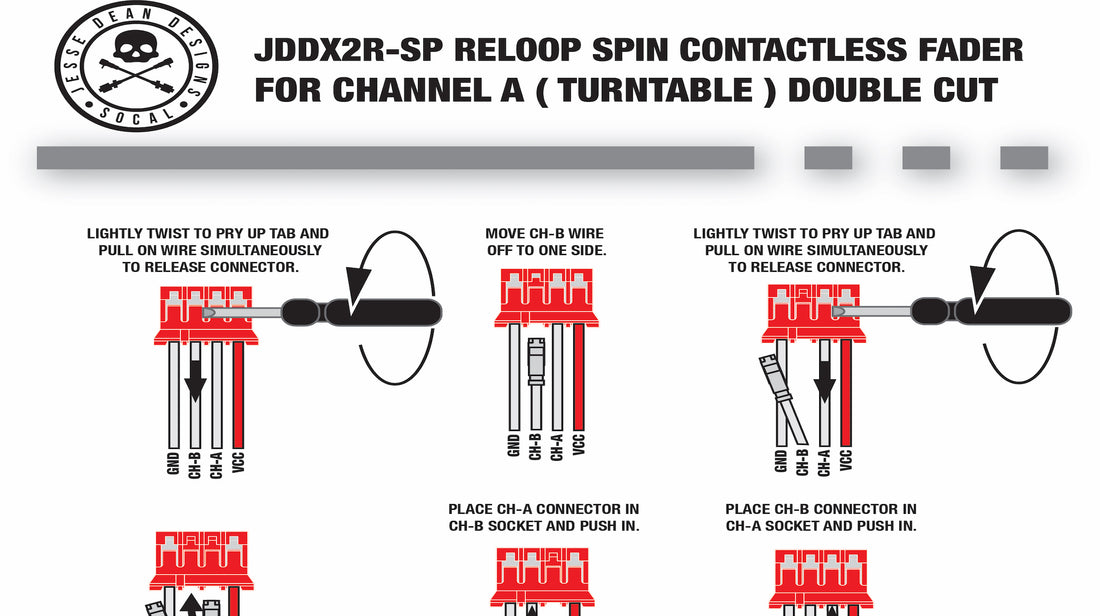 JESSE DEAN DESIGNS
SOCAL

JDDX2R-SP RELOOP SPIN CONTACTLESS FADER FOR CHANNEL A ( TURNTABLE ) DOUBLE CUT

LIGHTLY TWIST TO PRY UP TAB AND PULL ON WIRE SIMULTANEOUSLY TO RELEASE CONNECTOR.

GND CH-B CH-A VCC

MOVE CH-B WIRE OFF TO ONE SIDE.

GND CH-B CH-A VCC

LIGHTLY TWIST TO PRY UP TAB AND PULL ON WIRE SIMULTANEOUSLY TO RELEASE CONNECTOR.

GND CH-B CH-A VCC

PLACE CH-A CONNECTOR IN CH-B SOCKET AND PUSH IN.

PLACE CH-B CONNECTOR IN CH-A SOCKET AND PUSH IN.